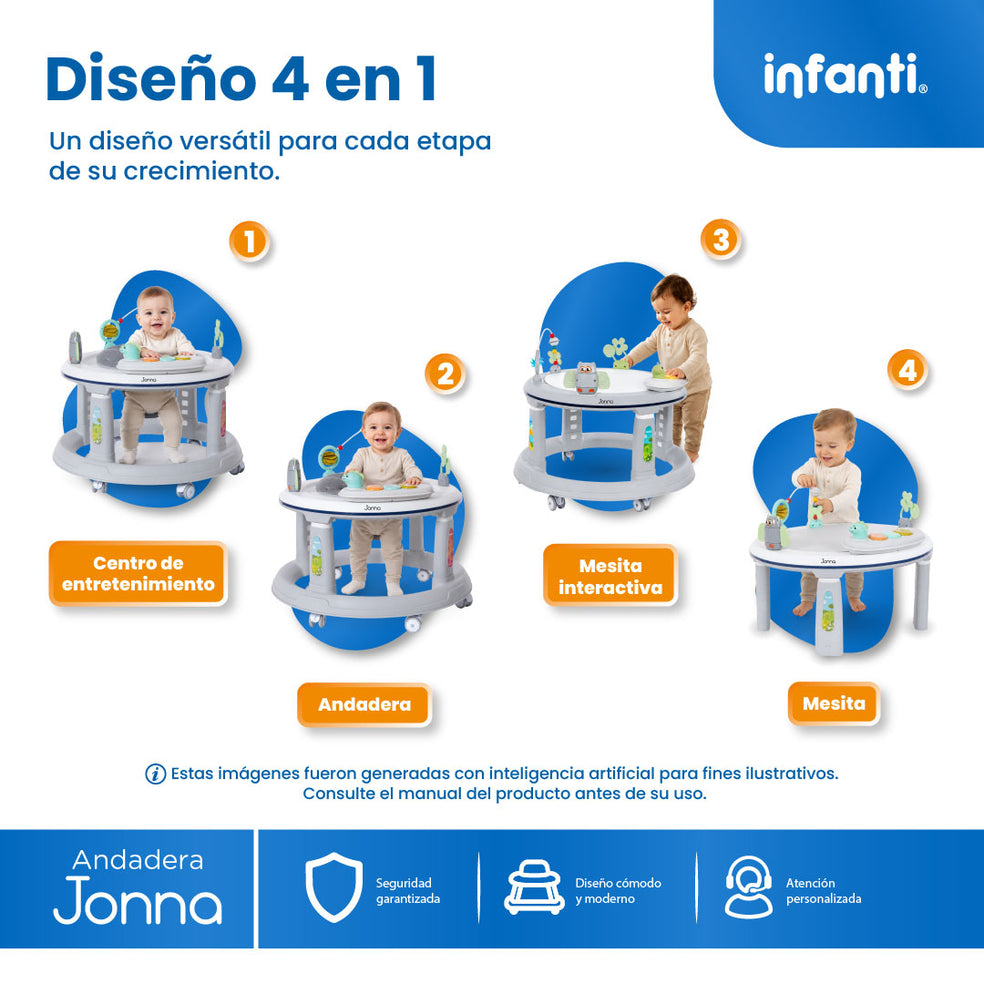 Diseño 4 en 1

infanti®

Un diseño versátil para cada etapa de su crecimiento.

1

Jonna

Centro de entretenimiento

2

Jonna

Andadera

3

Jonna

Mesita interactiva

4

Jonna

Mesita

Estas imágenes fueron generadas con inteligencia artificial para fines ilustrativos. Consulte el manual del producto antes de su uso.

Andadera Jonna

Seguridad garantizada

Diseño cómodo y moderno

Atención personalizada